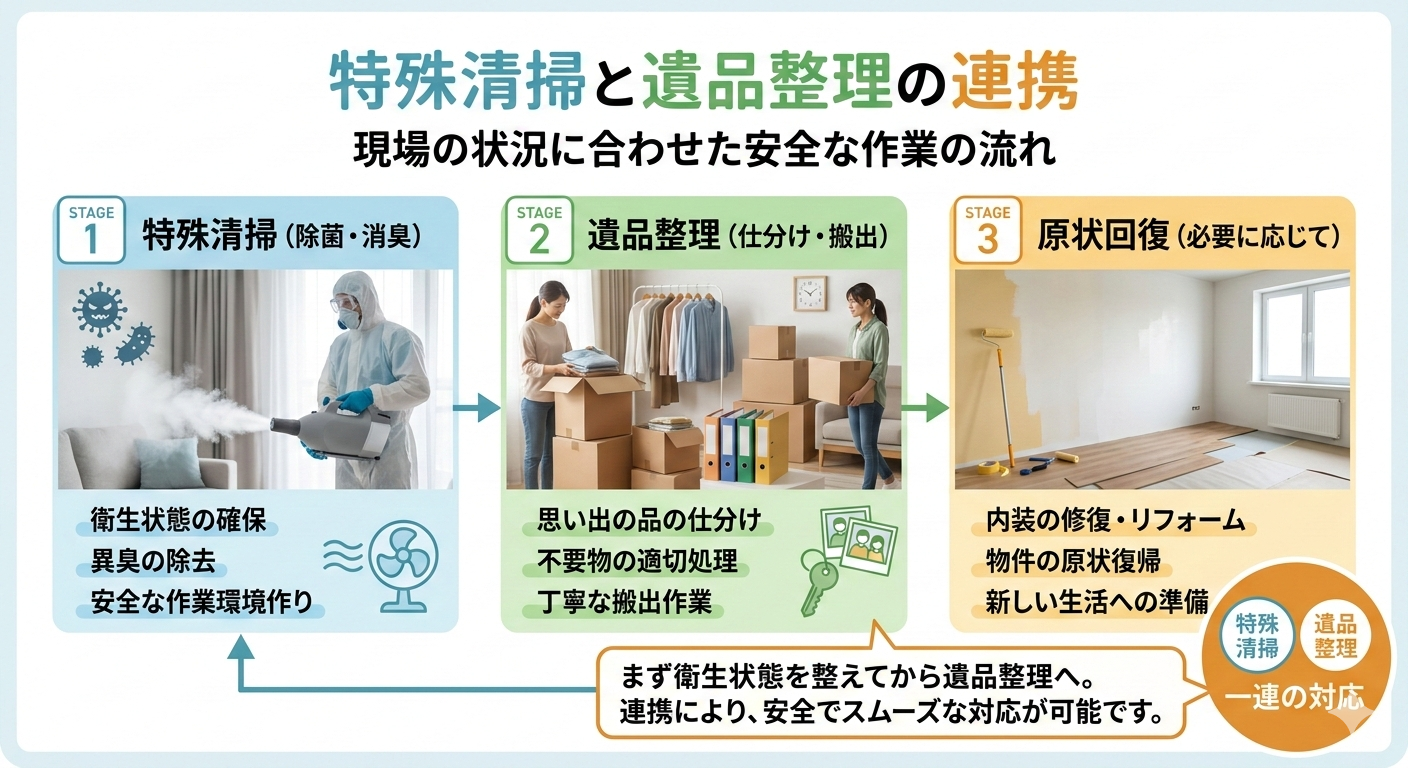 特殊清掃と遺品整理の連携

現場の状況に合わせた安全な作業の流れ

STAGE 1 特殊清掃（除菌・消臭）

衛生状態の確保
異臭の除去
安全な作業環境作り

STAGE 2 遺品整理（仕分け・搬出）

思い出の品の仕分け
不要物の適切処理
丁寧な搬出作業

STAGE 3 原状回復（必要に応じて）

内装の修復・リフォーム
物件の原状復帰
新しい生活への準備

まず衛生状態を整えてから遺品整理へ。
連携により、安全でスムーズな対応が可能です。

特殊清掃 遺品整理
一連の対応