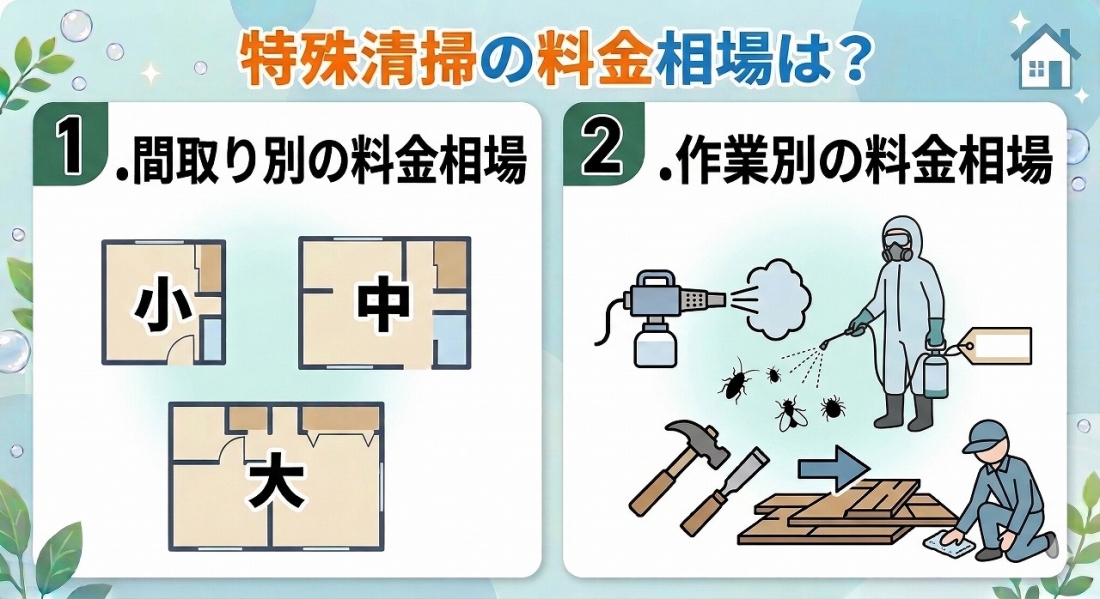 特殊清掃の料金相場は?

1 .間取り別の料金相場

小

中

大

2 .作業別の料金相場