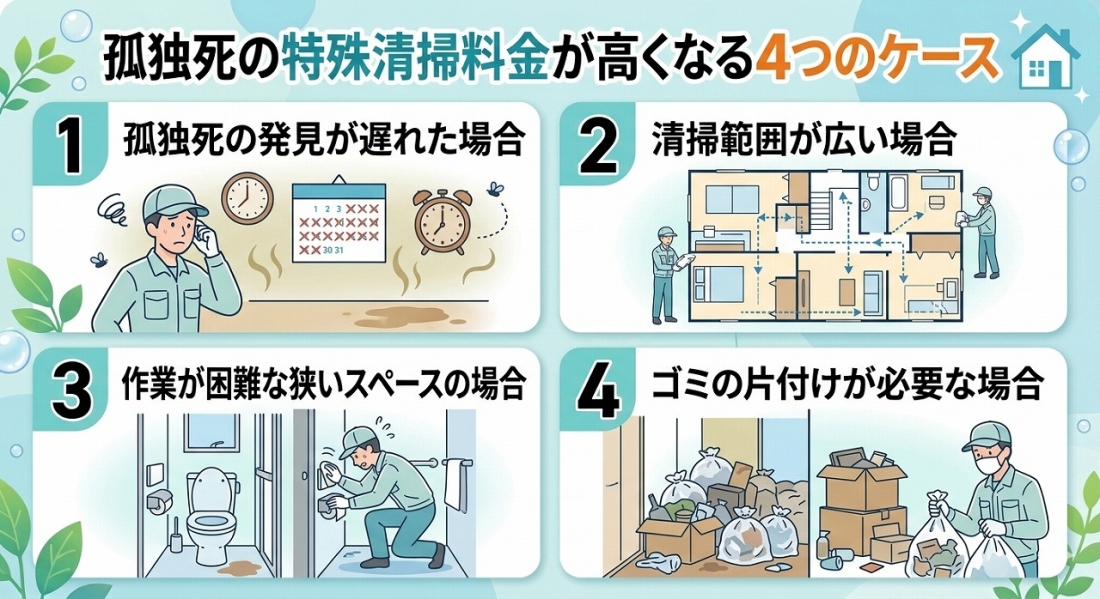 孤独死の特殊清掃料金が高くなる4つのケース

1 孤独死の発見が遅れた場合

1 2 3

30 31

2 清掃範囲が広い場合

3 作業が困難な狭いスペースの場合

4 ゴミの片付けが必要な場合