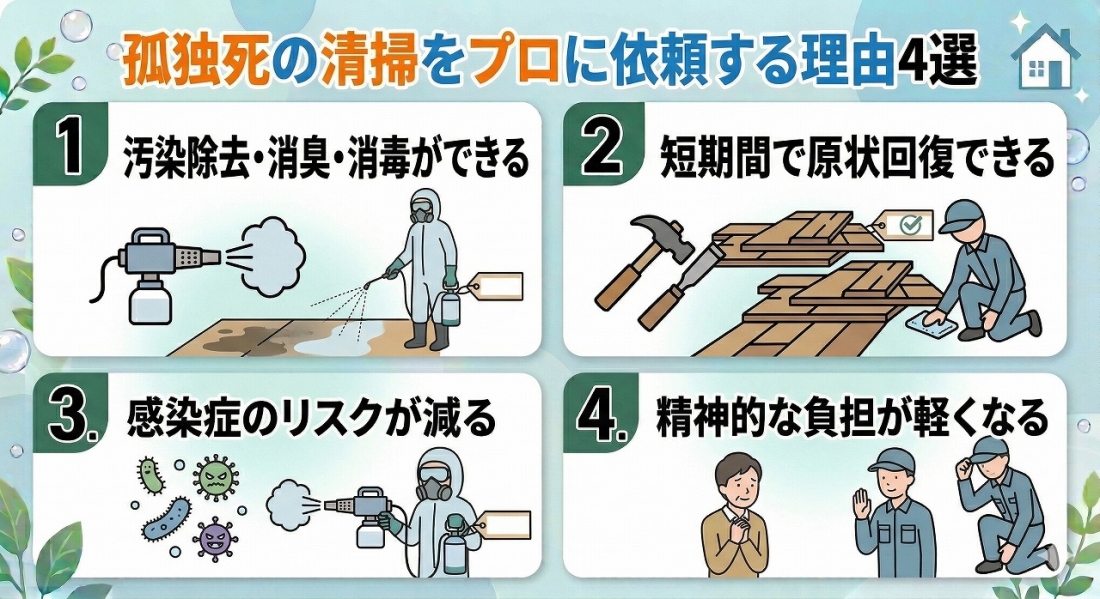 孤独死の清掃をプロに依頼する理由4選

1 汚染除去・消臭・消毒ができる

2 短期間で原状回復できる

3. 感染症のリスクが減る

4. 精神的な負担が軽くなる