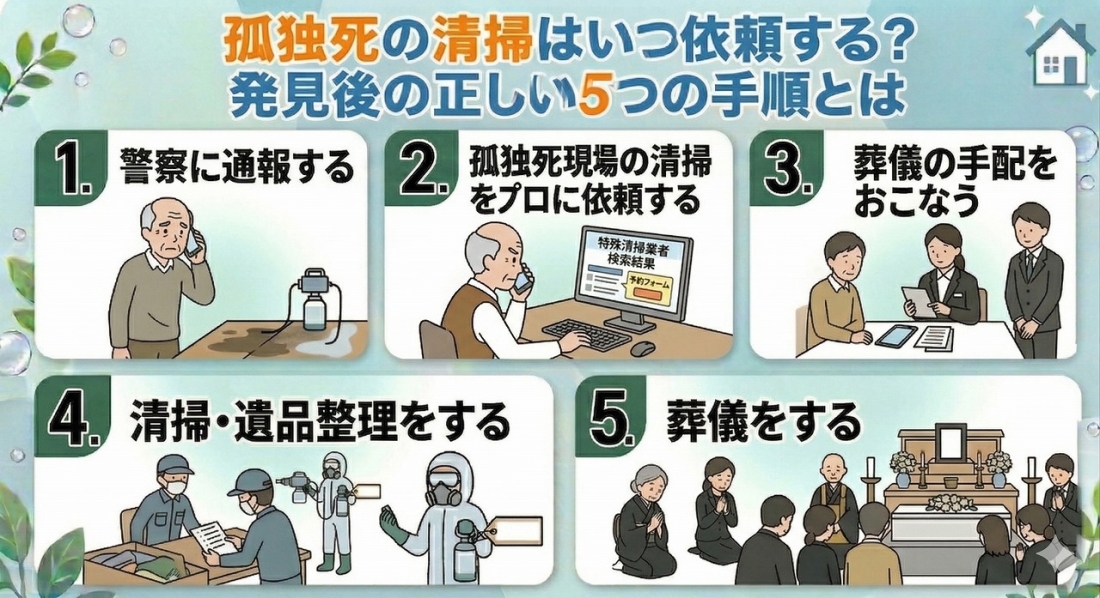 孤独死の清掃はいつ依頼する？
発見後の正しい5つの手順とは

1. 警察に通報する

2. 孤独死現場の清掃をプロに依頼する

特殊清掃業者
検索結果
予約フォーム

3. 葬儀の手配をおこなう

4. 清掃・遺品整理をする

5. 葬儀をする