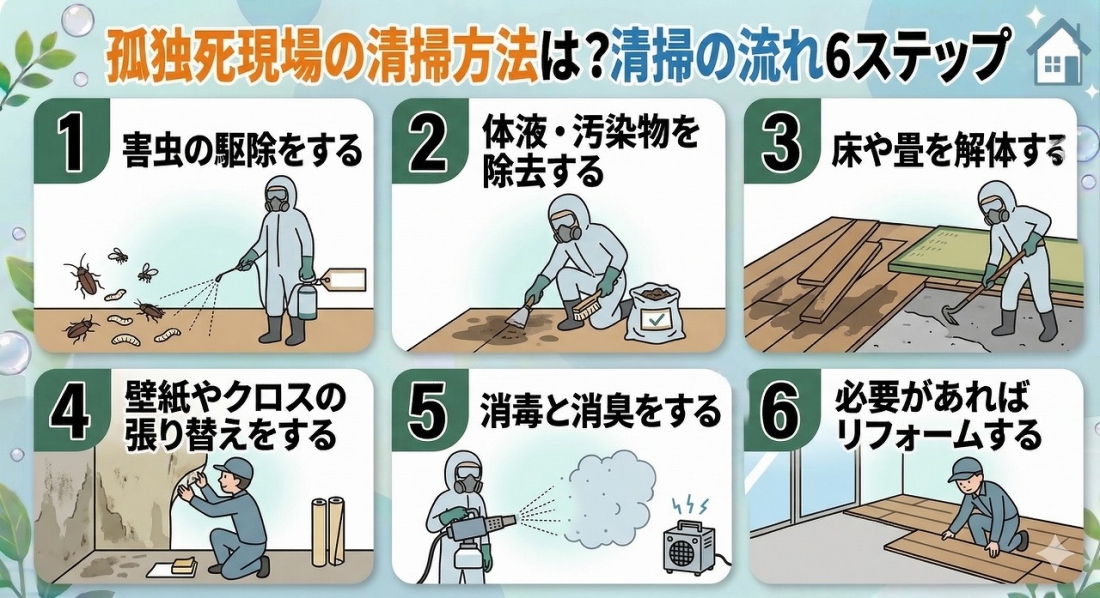 孤独死現場の清掃方法は？清掃の流れ6ステップ

1 害虫の駆除をする

2 体液・汚染物を除去する

3 床や畳を解体する

4 壁紙やクロスの張り替えをする

5 消毒と消臭をする

6 必要があればリフォームする