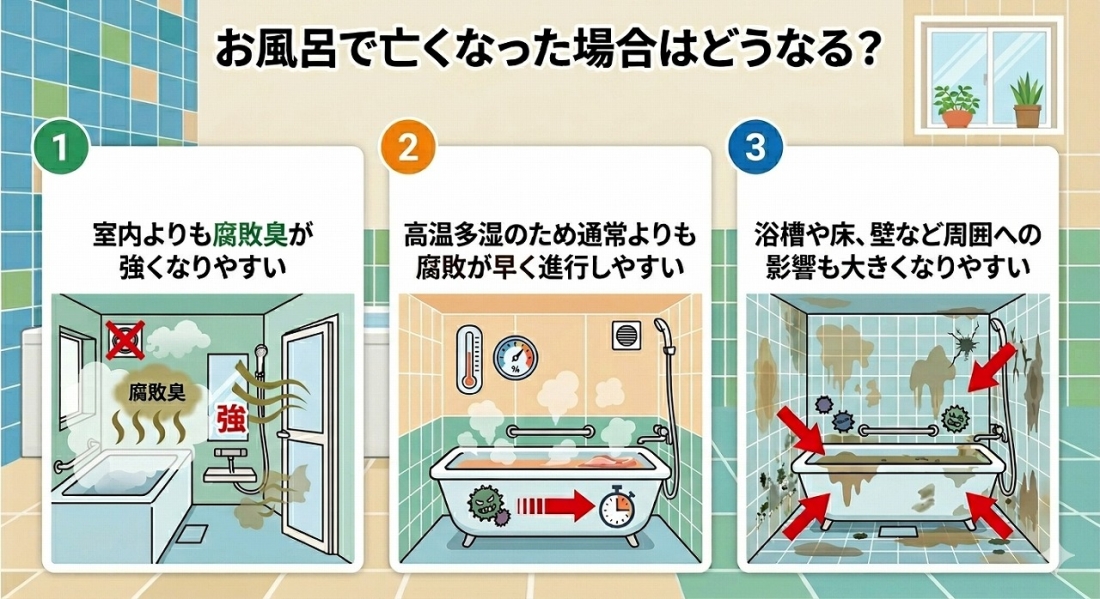 お風呂で亡くなった場合はどうなる？

1

室内よりも腐敗臭が強くなりやすい

腐敗臭

強

2

高温多湿のため通常よりも腐敗が早く進行しやすい

%

3

浴槽や床、壁など周囲への影響も大きくなりやすい